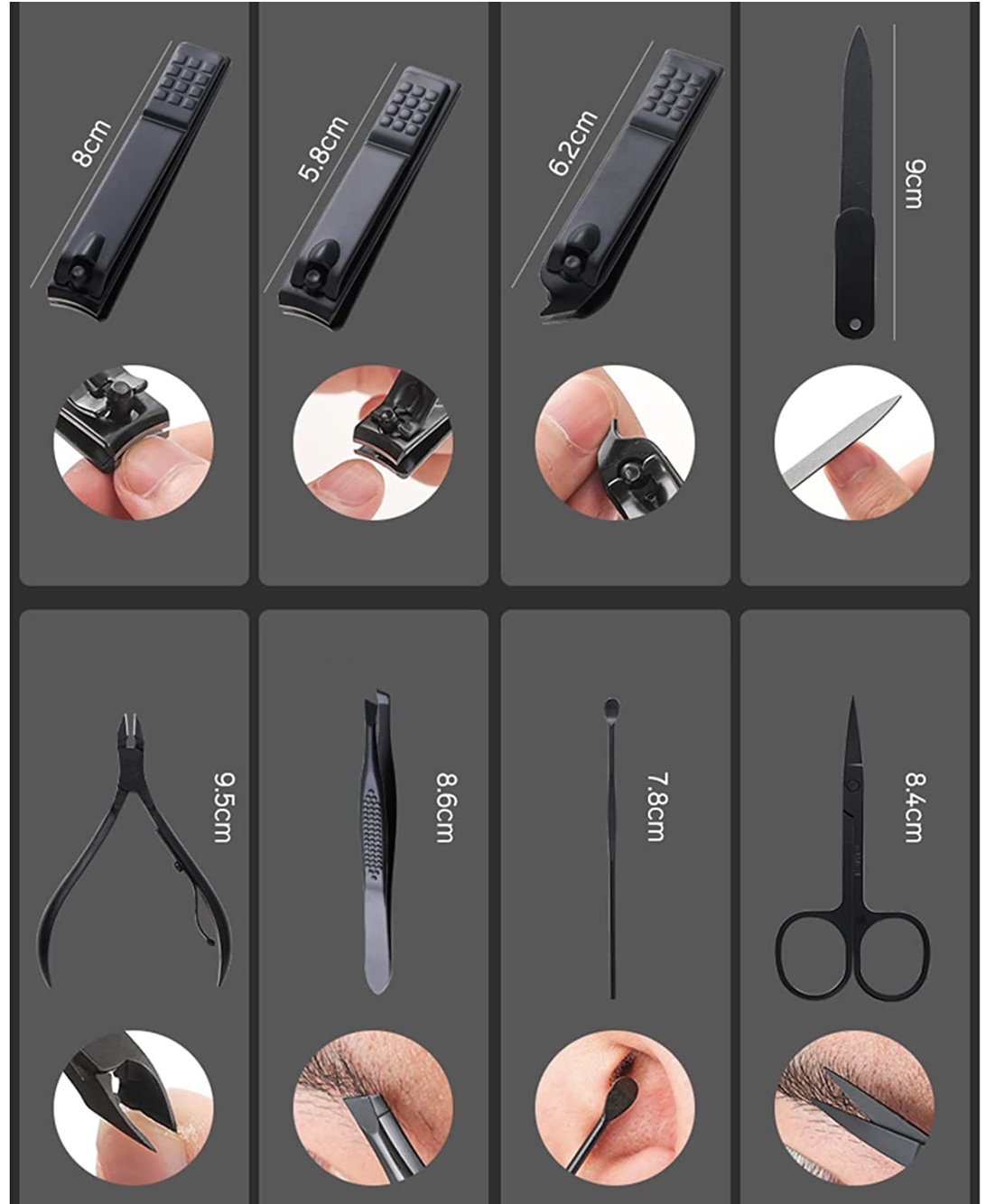 8cm

5.8cm

6.2cm

9cm

9.5cm

8.6cm

7.8cm

8.4cm