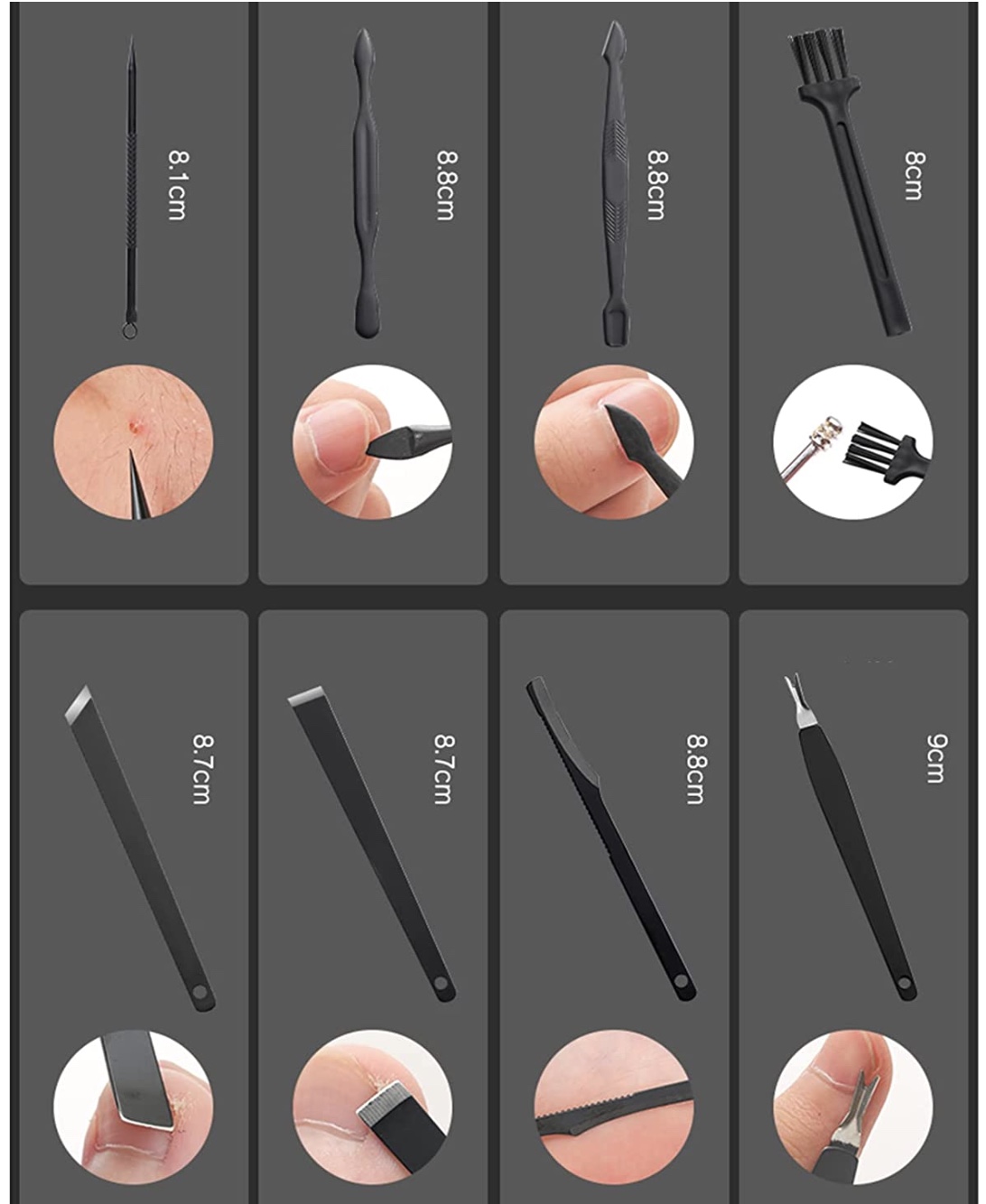 8.1cm

8.8cm

8.8cm

8cm

8.7cm

8.7cm

8.8cm

9cm