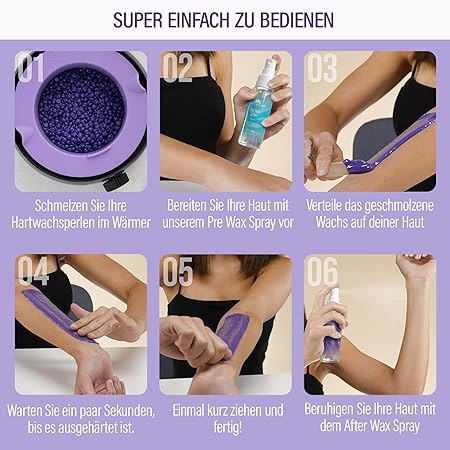 SUPER EINFACH ZU BEDIENEN

01

Schmelzen Sie Ihre Hartwachsperlen im Wärmer

02

Bereiten Sie Ihre Haut mit unserem Pre Wax Spray vor

03

Verteile das geschmolzene Wachs auf deiner Haut

04

Warten Sie ein paar Sekunden, bis es ausgehärtet ist.

05

Einmal kurz ziehen und fertig!

06

Beruhigen Sie Ihre Haut mit dem After Wax Spray