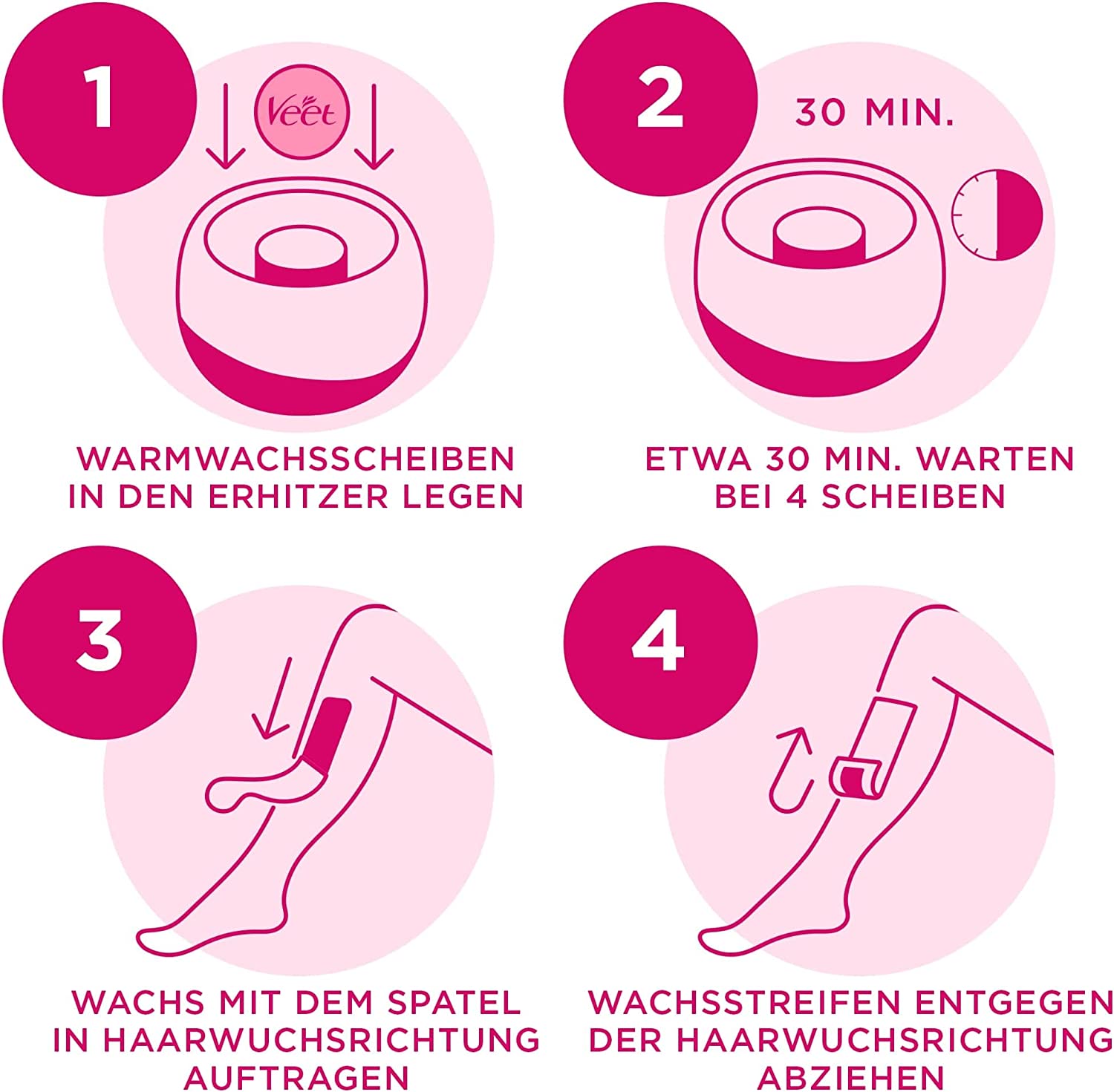 1

Veet

WARMWACHSSCHEIBEN IN DEN ERHITZER LEGEN

2

30 MIN.

ETWA 30 MIN. WARTEN BEI 4 SCHEIBEN

3

WACHS MIT DEM SPATEL IN HAARWUCHSRICHTUNG AUFTRAGEN

4

WACHSSTREIFEN ENTGEGEN DER HAARWUCHSRICHTUNG ABZIEHEN