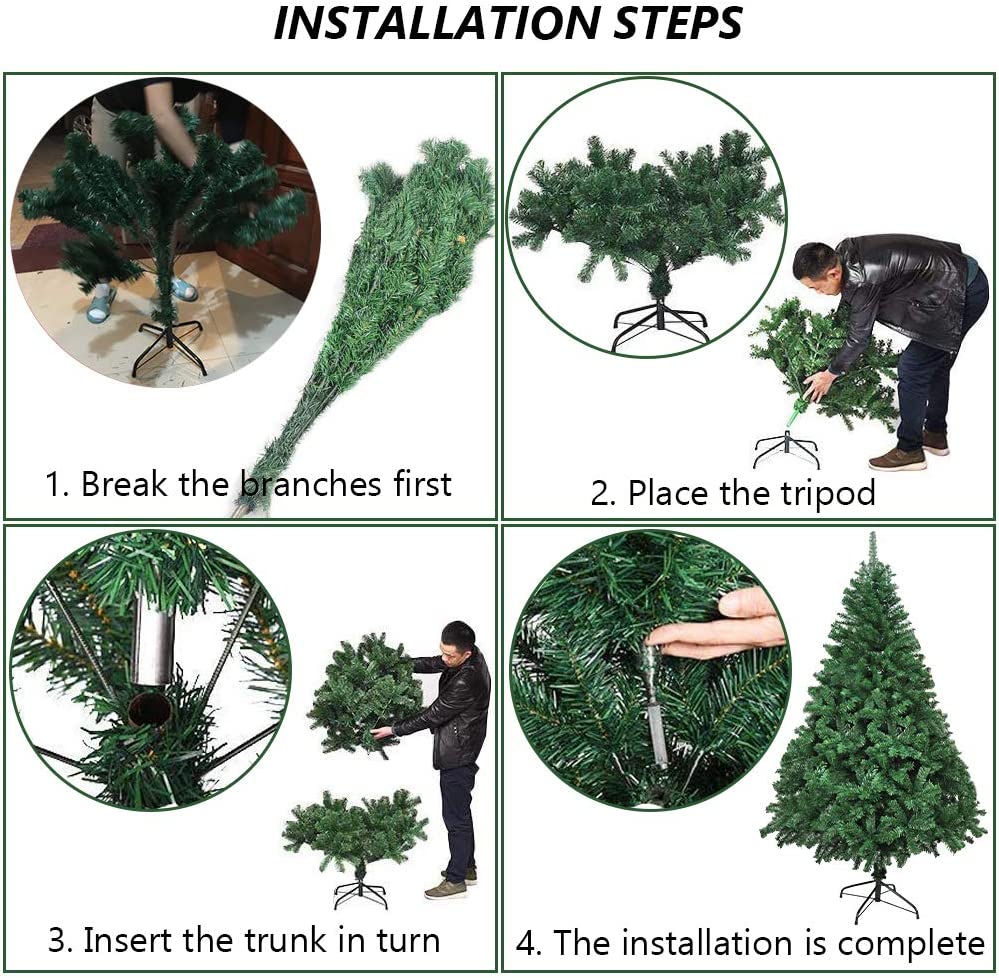 INSTALLATION STEPS

1. Break the branches first

2. Place the tripod

3. Insert the trunk in turn

4. The installation is complete